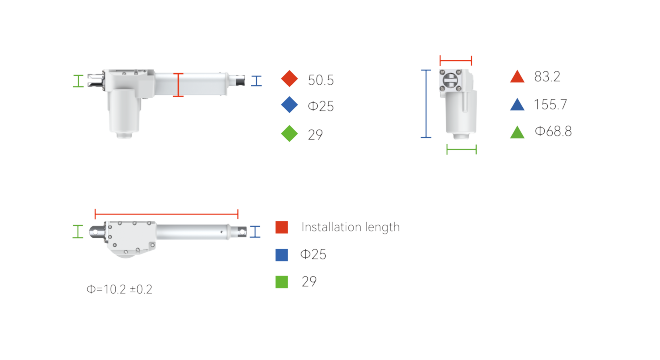 50.5

Φ25

29

83.2

155.7

Φ68.8

Installation length

Φ25

29

Φ=10.2 ±0.2